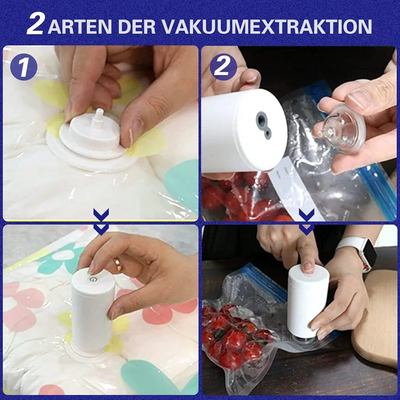 2 ARTEN DER VAKUUMEXTRAKTION

1

2