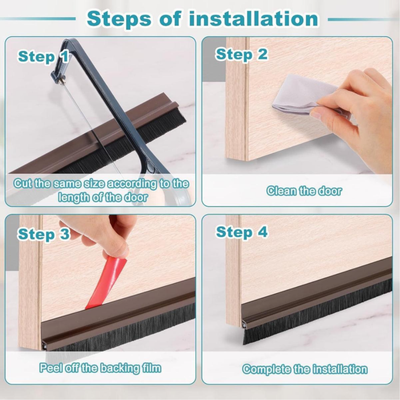 Steps of installation

Step 1

Cut the same size according to the length of the door

Step 2

Clean the door

Step 3

Peel off the backing film

Step 4

Complete the installation